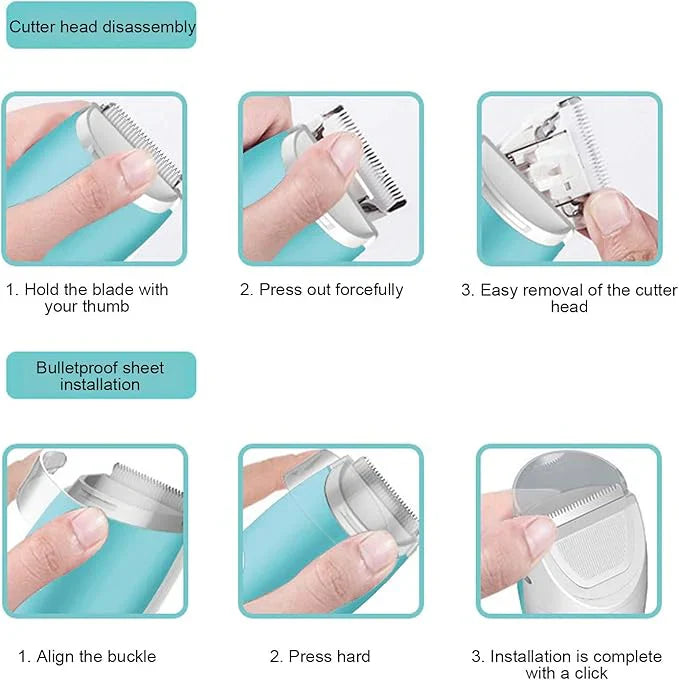 Cutter head disassembly

1. Hold the blade with your thumb

2. Press out forcefully

3. Easy removal of the cutter head

Bulletproof sheet installation

1. Align the buckle

2. Press hard

3. Installation is complete with a click